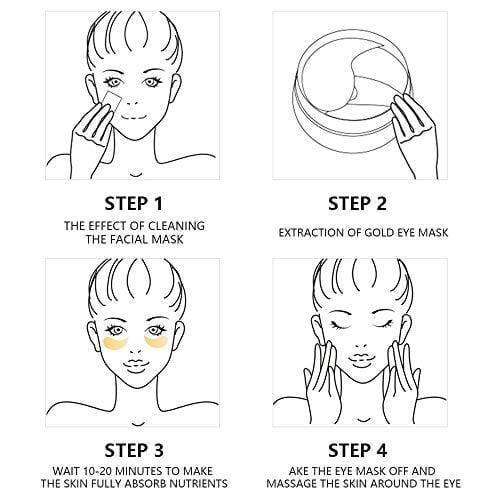 STEP 1
THE EFFECT OF CLEANING THE FACIAL MASK

STEP 2
EXTRACTION OF GOLD EYE MASK

STEP 3
WAIT 10-20 MINUTES TO MAKE THE SKIN FULLY ABSORB NUTRIENTS

STEP 4
AKE THE EYE MASK OFF AND MASSAGE THE SKIN AROUND THE EYE